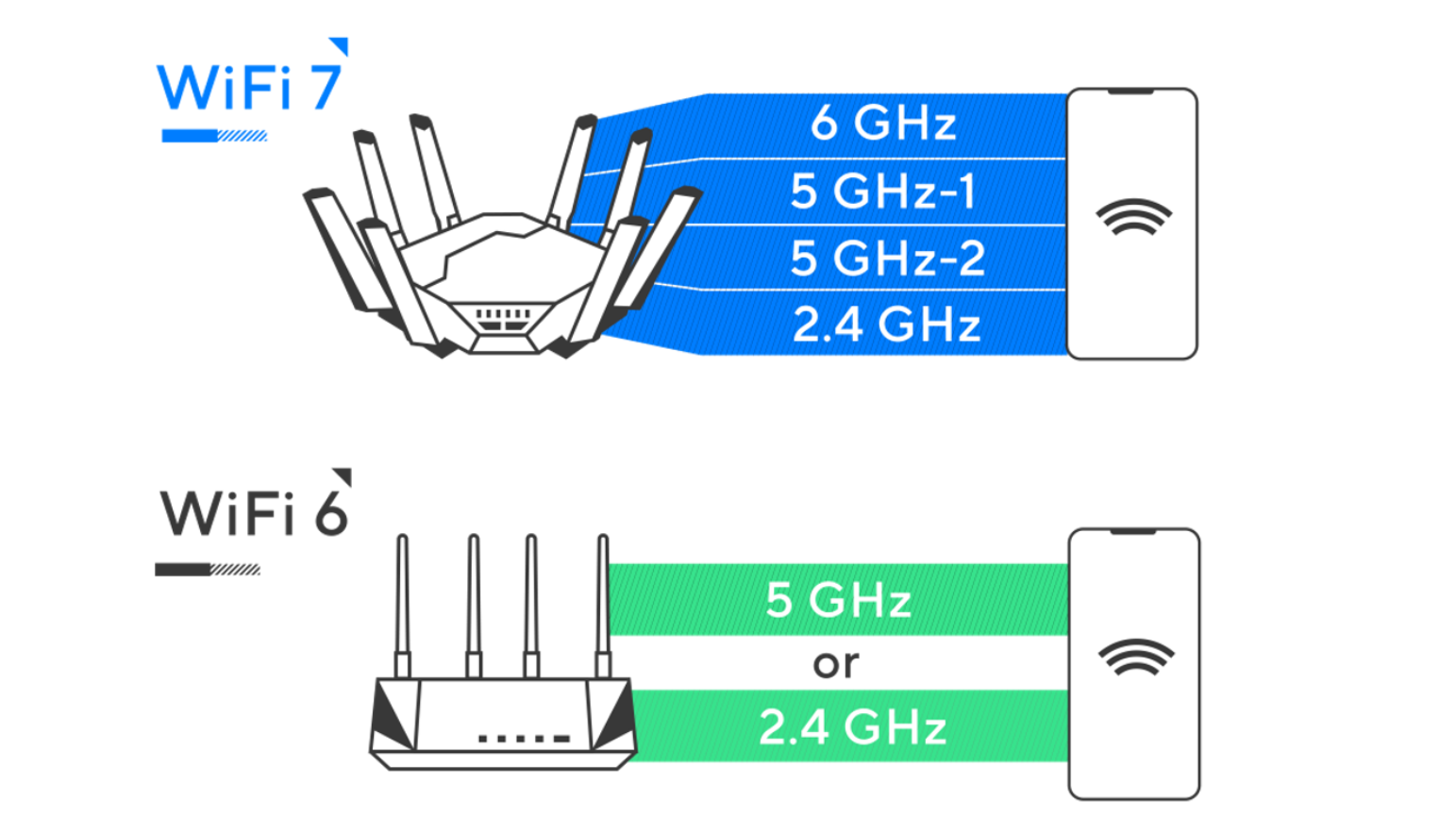 WiFi 7

6 GHz
5 GHz-1
5 GHz-2
2.4 GHz

WiFi 6

5 GHz
or
2.4 GHz